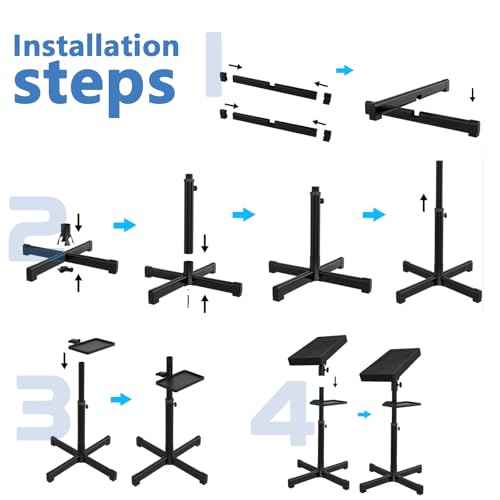 Installation steps

1

2

3

4