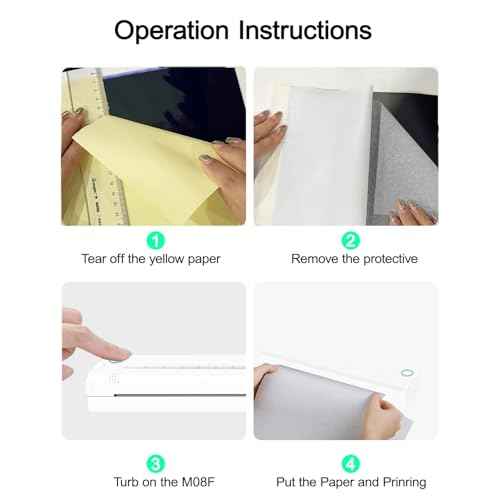 Operation Instructions

1
Tear off the yellow paper

2
Remove the protective

3
Turb on the M08F

4
Put the Paper and Prinring