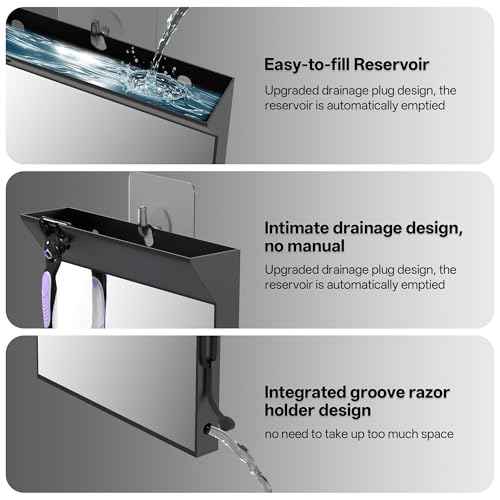 Easy-to-fill Reservoir

Upgraded drainage plug design, the reservoir is automatically emptied

Intimate drainage design, no manual

Upgraded drainage plug design, the reservoir is automatically emptied

Integrated groove razor holder design

no need to take up too much space