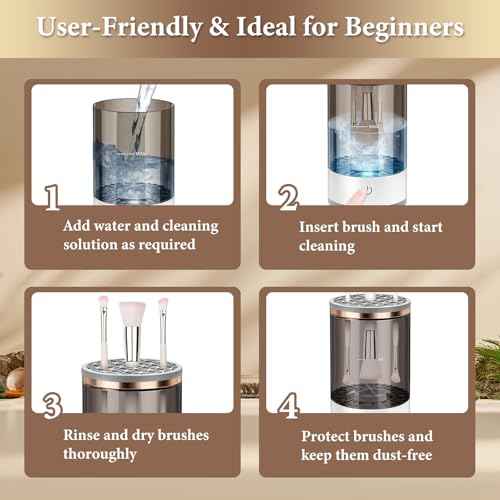 User-Friendly & Ideal for Beginners

1
Add water and cleaning solution as required

2
Insert brush and start cleaning

3
Rinse and dry brushes thoroughly

4
Protect brushes and keep them dust-free