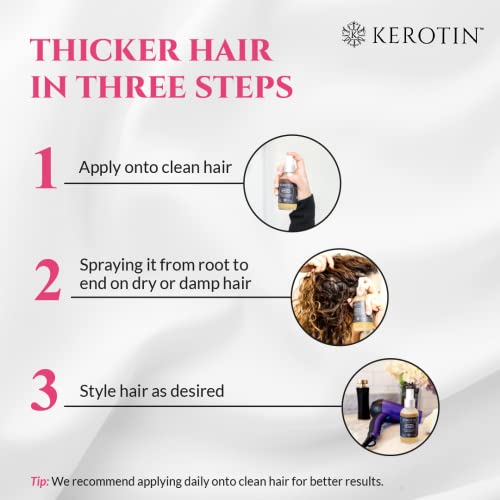 KEROTIN™

THICKER HAIR IN THREE STEPS

1 Apply onto clean hair

2 Spraying it from root to end on dry or damp hair

3 Style hair as desired

Tip: We recommend applying daily onto clean hair for better results.