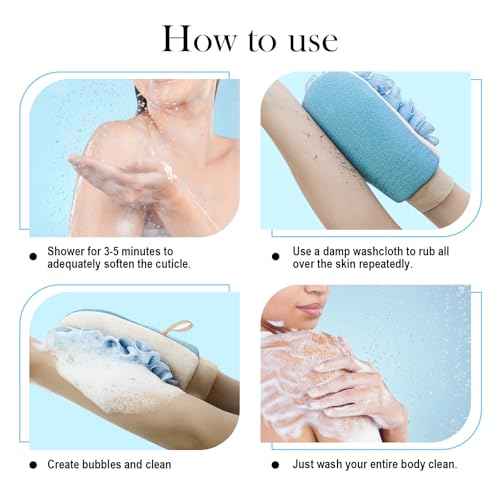 How to use

● Shower for 3-5 minutes to adequately soften the cuticle.

● Use a damp washcloth to rub all over the skin repeatedly.

● Create bubbles and clean

● Just wash your entire body clean.