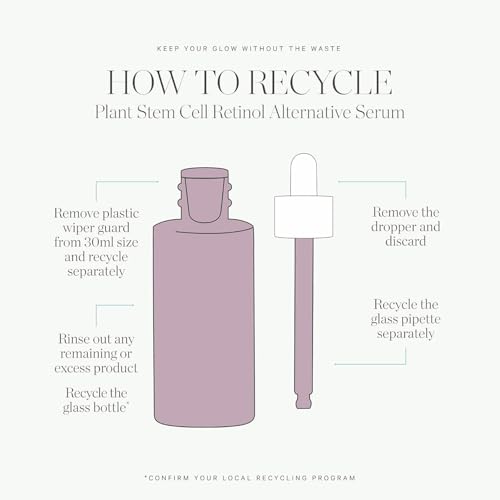 KEEP YOUR GLOW WITHOUT THE WASTE

HOW TO RECYCLE

Plant Stem Cell Retinol Alternative Serum

Remove plastic wiper guard from 30ml size and recycle separately

Rinse out any remaining or excess product

Recycle the glass bottle*

Remove the dropper and discard

Recycle the glass pipette separately

*CONFIRM YOUR LOCAL RECYCLING PROGRAM