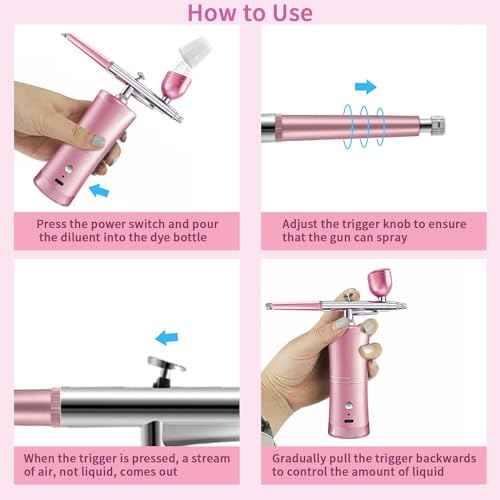 How to Use

Press the power switch and pour the diluent into the dye bottle

Adjust the trigger knob to ensure that the gun can spray

When the trigger is pressed, a stream of air, not liquid, comes out

Gradually pull the trigger backwards to control the amount of liquid