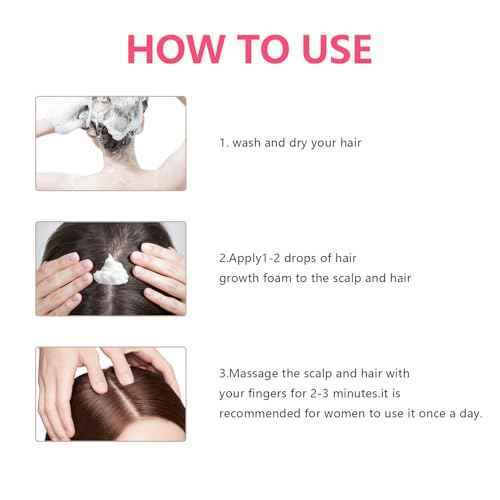 HOW TO USE

1. wash and dry your hair

2.Apply1-2 drops of hair growth foam to the scalp and hair

3.Massage the scalp and hair with your fingers for 2-3 minutes.it is recommended for women to use it once a day.