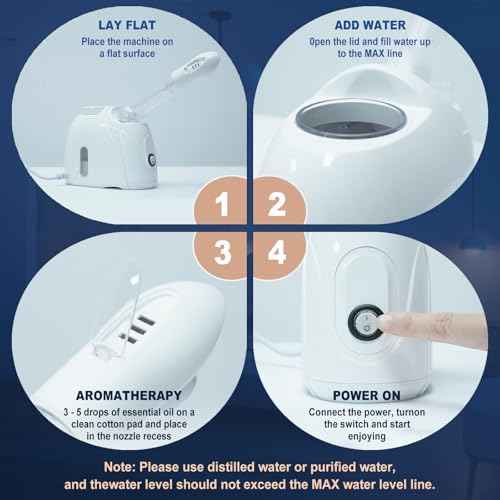 LAY FLAT
Place the machine on a flat surface

ADD WATER
0pen the lid and fill water up to the MAX line

1

2

3

4

AROMATHERAPY
3 - 5 drops of essential oil on a clean cotton pad and place in the nozzle recess

POWER ON
Connect the power, turnon the switch and start enjoying

Note: Please use distilled water or purified water, and thewater level should not exceed the MAX water level line.