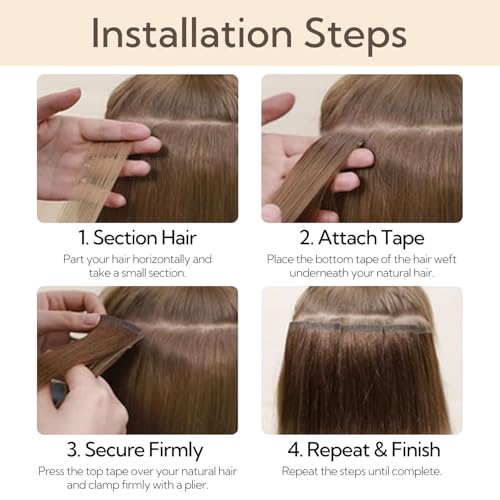 Installation Steps

1. Section Hair

Part your hair horizontally and take a small section.

2. Attach Tape

Place the bottom tape of the hair weft underneath your natural hair.

3. Secure Firmly

Press the top tape over your natural hair and clamp firmly with a plier.

4. Repeat & Finish

Repeat the steps until complete.