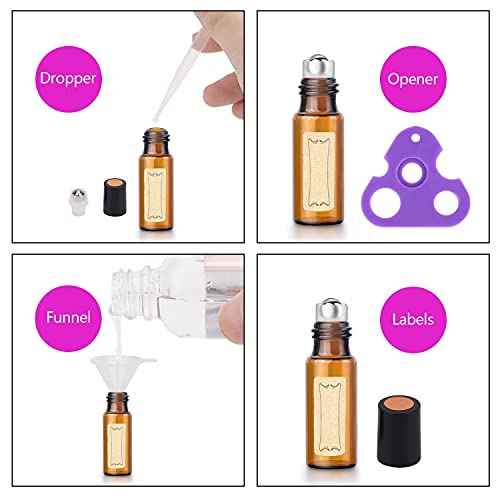 Dropper

Opener

Funnel

Labels