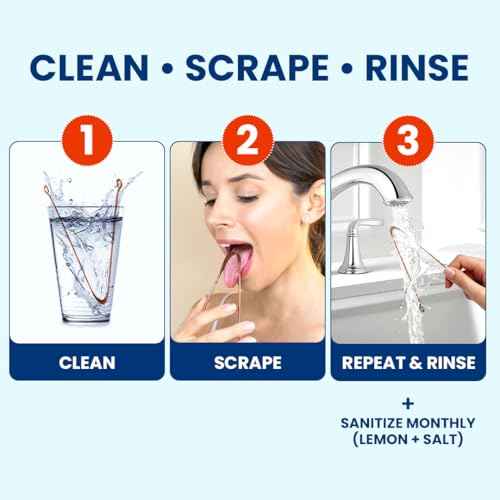 CLEAN • SCRAPE • RINSE

1

CLEAN

2

SCRAPE

3

REPEAT & RINSE

+
SANITIZE MONTHLY
(LEMON + SALT)