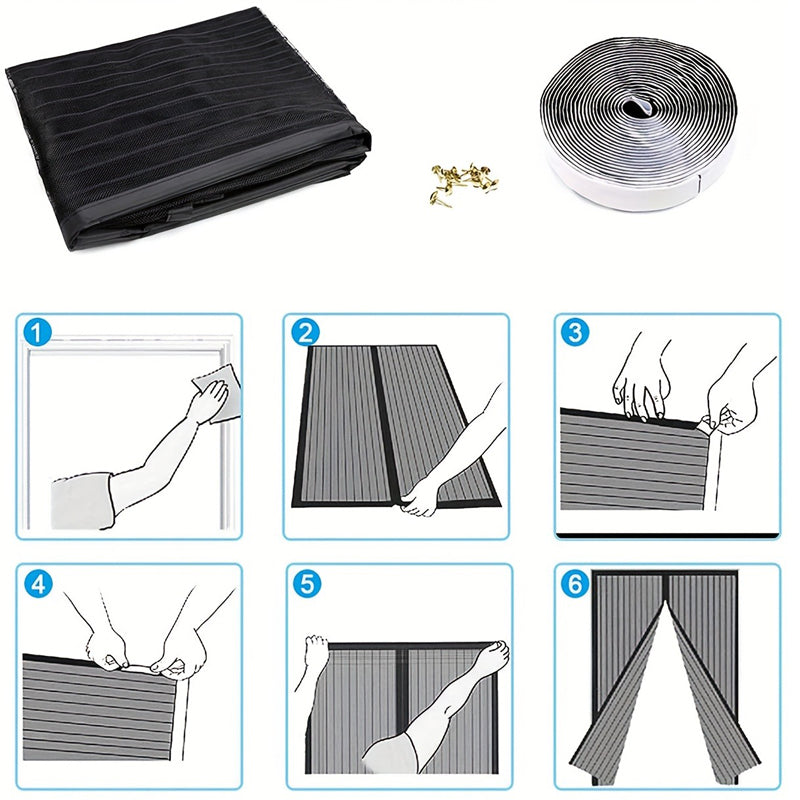 1

2

3

4

5

6