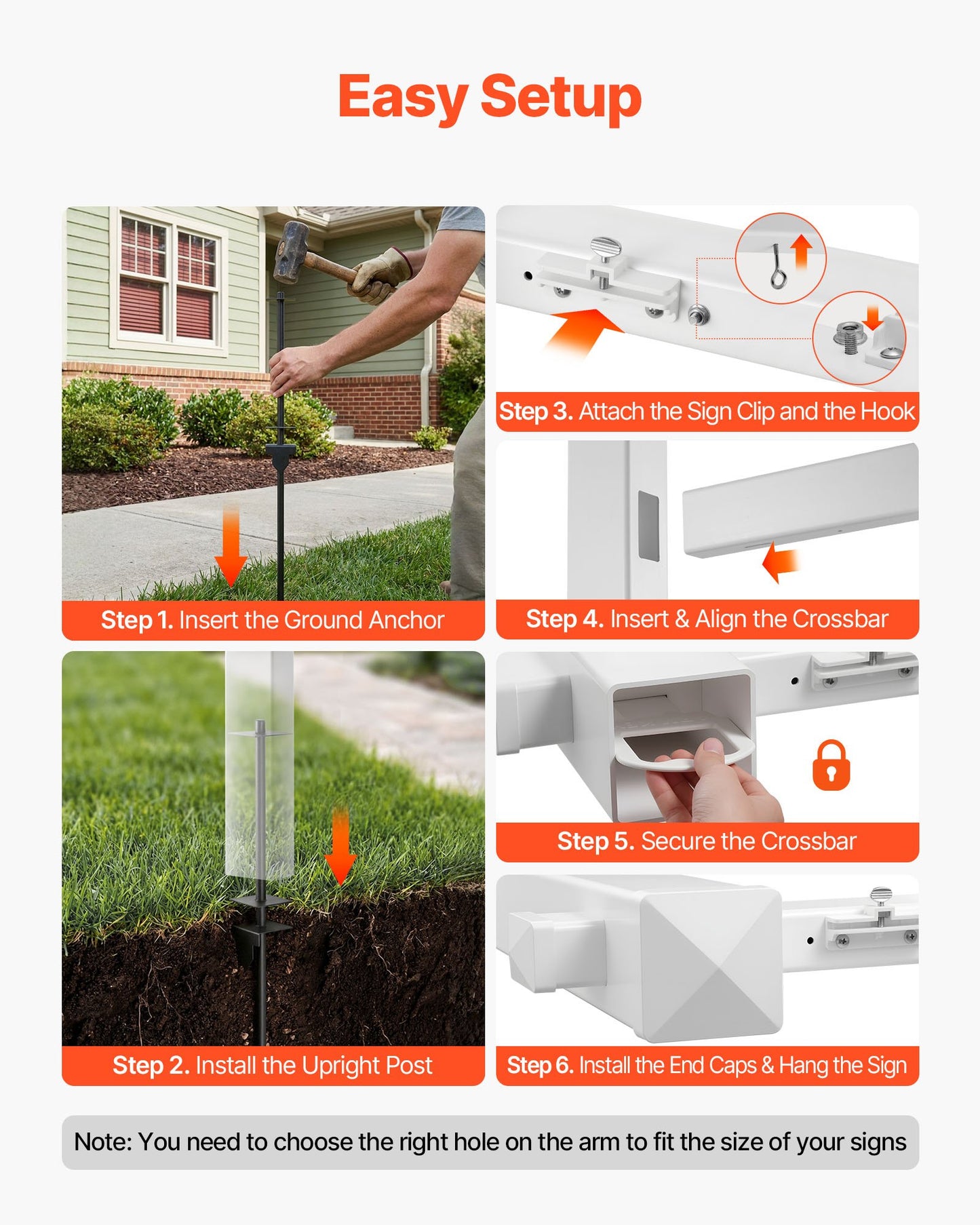 Easy Setup

Step 1. Insert the Ground Anchor

Step 2. Install the Upright Post

Step 3. Attach the Sign Clip and the Hook

Step 4. Insert & Align the Crossbar

Step 5. Secure the Crossbar

Step 6. Install the End Caps & Hang the Sign

Note: You need to choose the right hole on the arm to fit the size of your signs